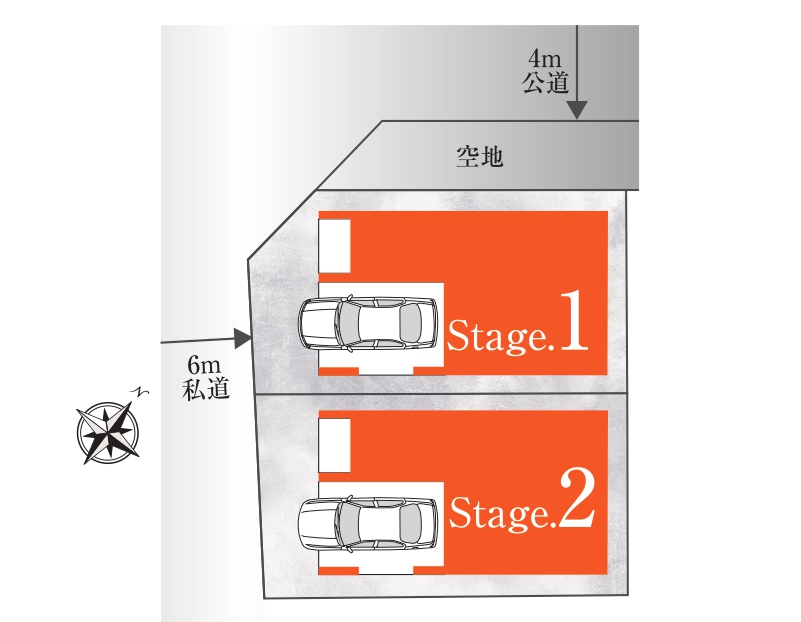 4m
公道

空地

Stage.1

6m
私道

N

Stage.2